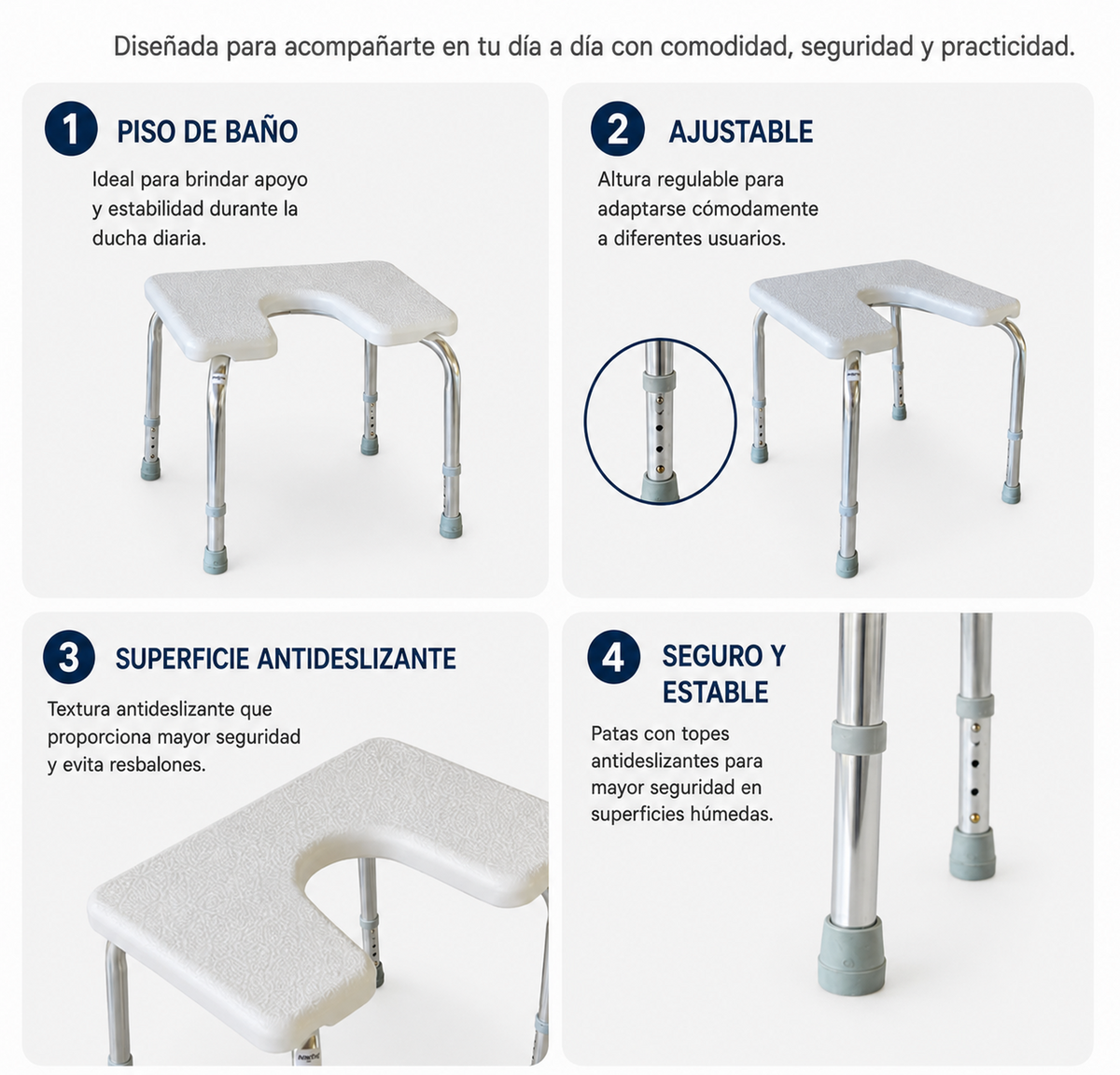 Diseñada para acompañarte en tu día a día con comodidad, seguridad y practicidad.

1 PISO DE BAÑO

Ideal para brindar apoyo y estabilidad durante la ducha diaria.

2 AJUSTABLE

Altura regulable para adaptarse cómodamente a diferentes usuarios.

3 SUPERFICIE ANTIDESLIZANTE

Textura antideslizante que proporciona mayor seguridad y evita resbalones.

4 SEGURO Y ESTABLE

Patas con topes antideslizantes para mayor seguridad en superficies húmedas.