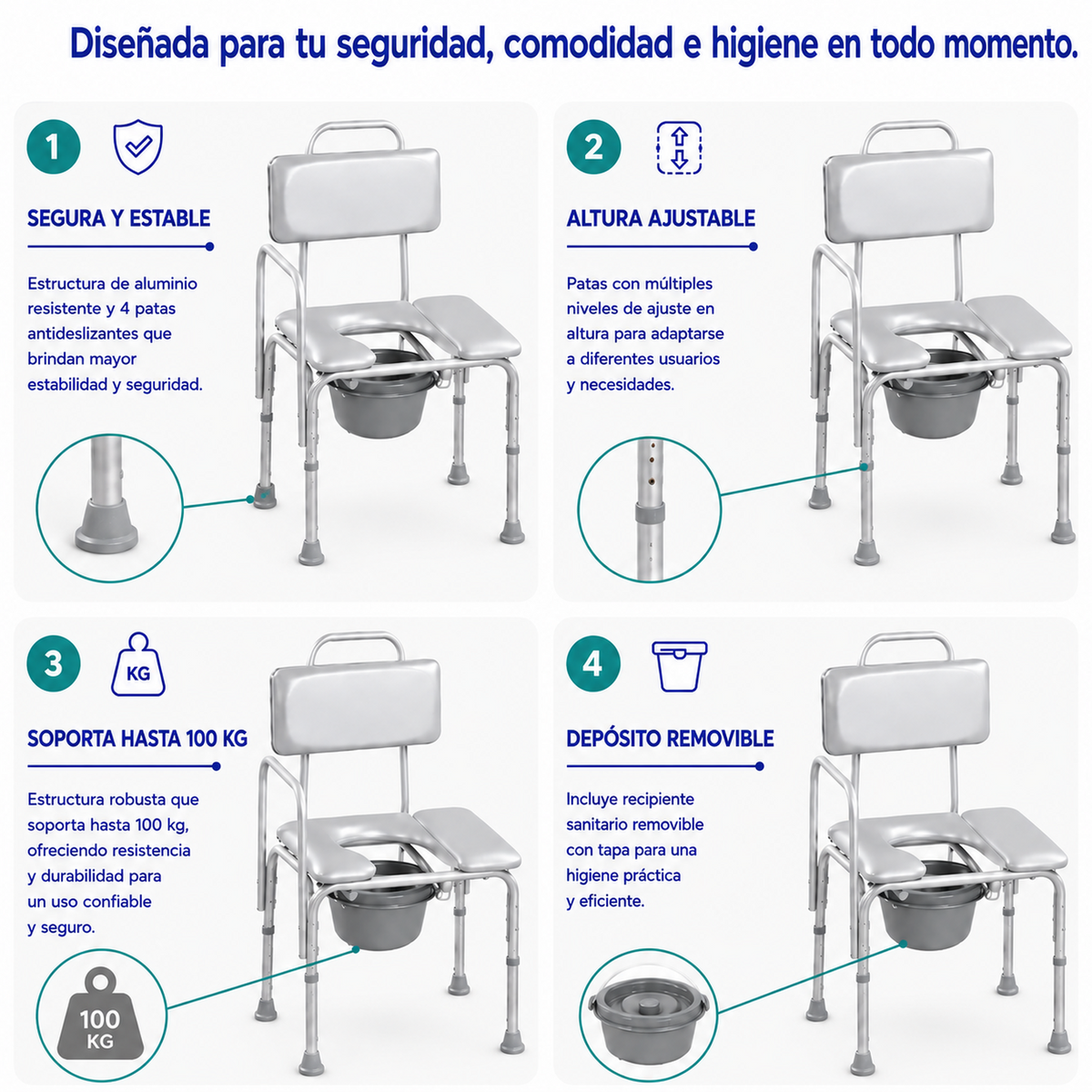 Diseñada para tu seguridad, comodidad e higiene en todo momento.

1

SEGURA Y ESTABLE

Estructura de aluminio resistente y 4 patas antideslizantes que brindan mayor estabilidad y seguridad.

2

ALTURA AJUSTABLE

Patas con múltiples niveles de ajuste en altura para adaptarse a diferentes usuarios y necesidades.

3

KG

SOPORTA HASTA 100 KG

Estructura robusta que soporta hasta 100 kg, ofreciendo resistencia y durabilidad para un uso confiable y seguro.

100 KG

4

DEPÓSITO REMOVIBLE

Incluye recipiente sanitario removible con tapa para una higiene práctica y eficiente.