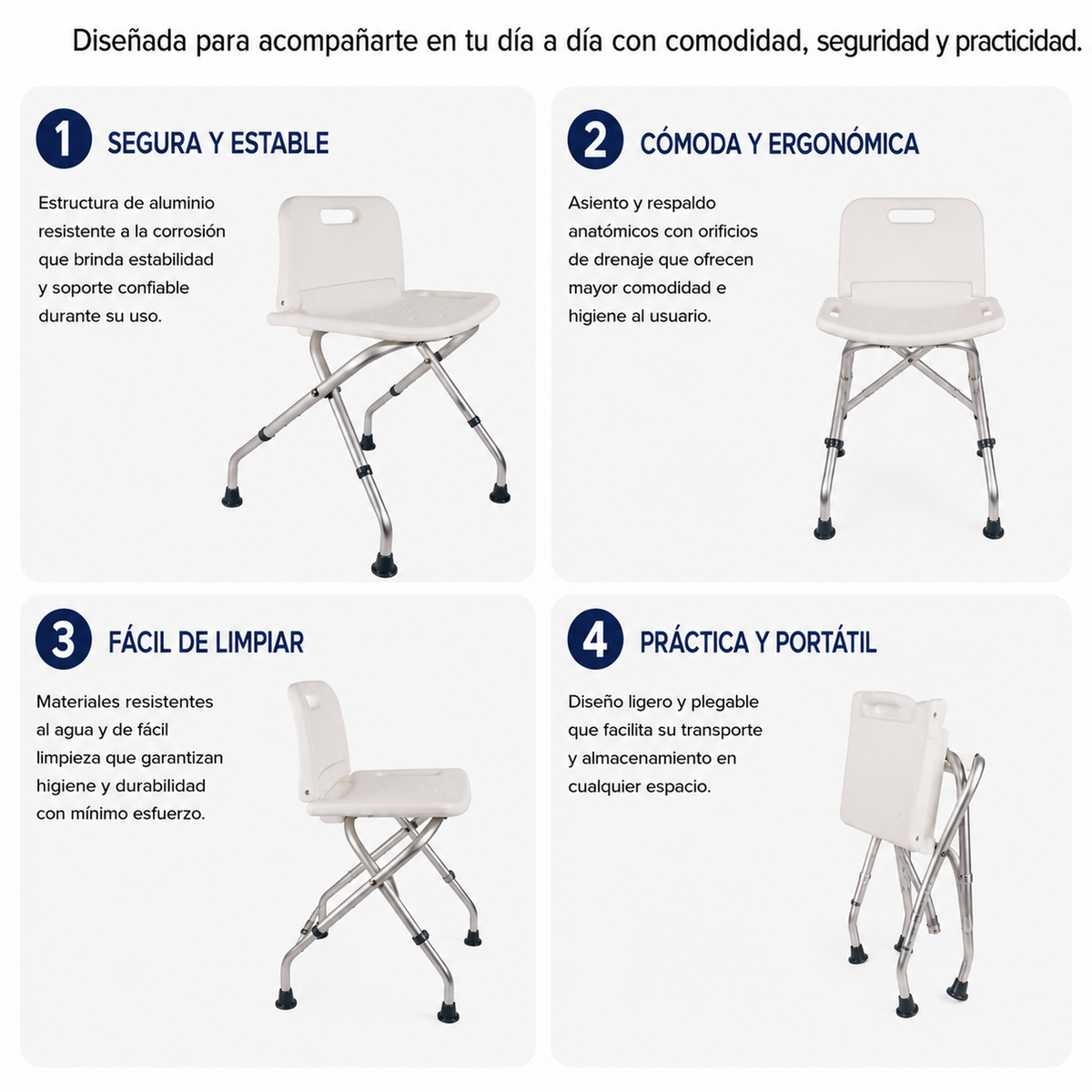 Diseñada para acompañarte en tu día a día con comodidad, seguridad y practicidad.

1 SEGURA Y ESTABLE

Estructura de aluminio resistente a la corrosión que brinda estabilidad y soporte confiable durante su uso.

2 CÓMODA Y ERGONÓMICA

Asiento y respaldo anatómicos con orificios de drenaje que ofrecen mayor comodidad e higiene al usuario.

3 FÁCIL DE LIMPIAR

Materiales resistentes al agua y de fácil limpieza que garantizan higiene y durabilidad con mínimo esfuerzo.

4 PRÁCTICA Y PORTÁTIL

Diseño ligero y plegable que facilita su transporte y almacenamiento en cualquier espacio.