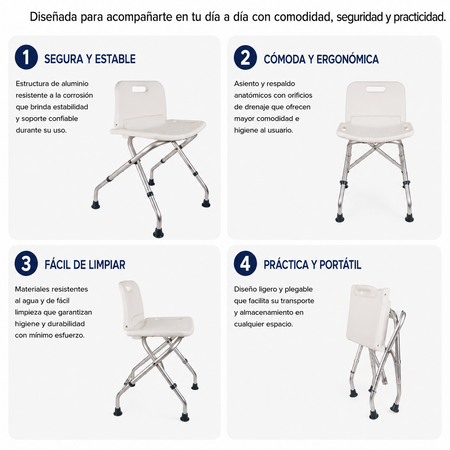 Diseñada para acompañarte en tu día a día con comodidad, seguridad y practicidad.

1 SEGURA Y ESTABLE

Estructura de aluminio resistente a la corrosión que brinda estabilidad y soporte confiable durante su uso.

2 CÓMODA Y ERGONÓMICA

Asiento y respaldo anatómicos con orificios de drenaje que ofrecen mayor comodidad e higiene al usuario.

3 FÁCIL DE LIMPIAR

Materiales resistentes al agua y de fácil limpieza que garantizan higiene y durabilidad con mínimo esfuerzo.

4 PRÁCTICA Y PORTÁTIL

Diseño ligero y plegable que facilita su transporte y almacenamiento en cualquier espacio.