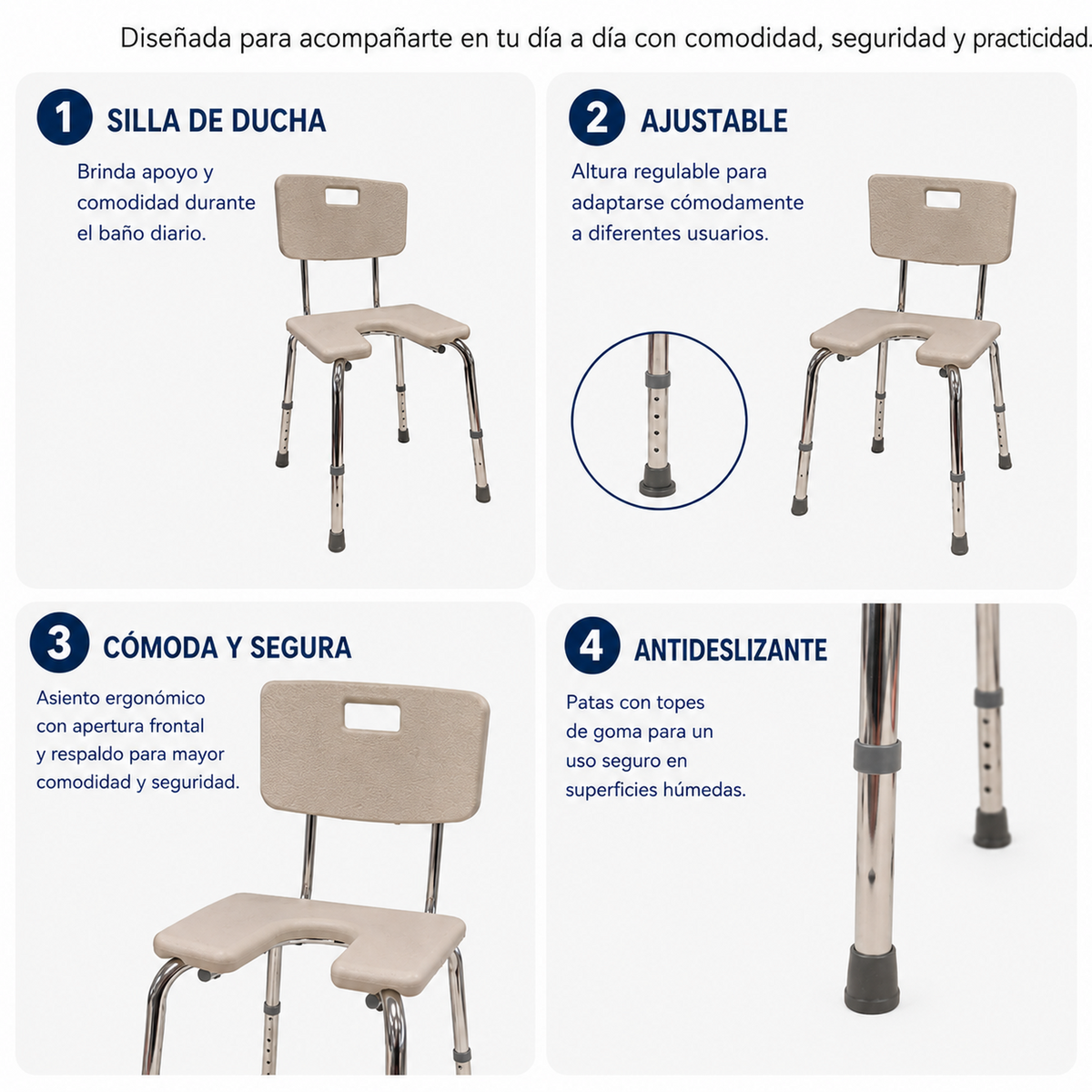 Diseñada para acompañarte en tu día a día con comodidad, seguridad y practicidad.

1 SILLA DE DUCHA

Brinda apoyo y comodidad durante el baño diario.

2 AJUSTABLE

Altura regulable para adaptarse cómodamente a diferentes usuarios.

3 CÓMODA Y SEGURA

Asiento ergonómico con apertura frontal y respaldo para mayor comodidad y seguridad.

4 ANTIDESLIZANTE

Patas con topes de goma para un uso seguro en superficies húmedas.