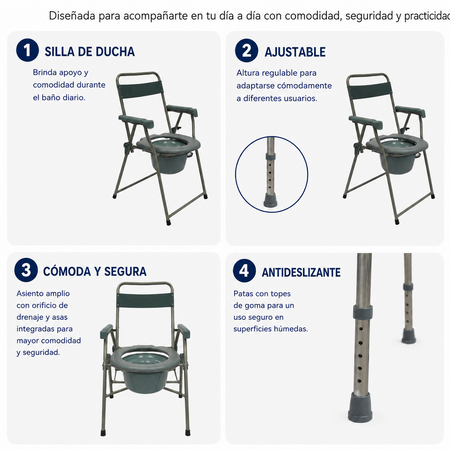 Diseñada para acompañarte en tu día a día con comodidad, seguridad y practicidad

1 SILLA DE DUCHA

Brinda apoyo y comodidad durante el baño diario.

2 AJUSTABLE

Altura regulable para adaptarse cómodamente a diferentes usuarios.

3 CÓMODA Y SEGURA

Asiento amplio con orificio de drenaje y asas integradas para mayor comodidad y seguridad.

4 ANTIDESLIZANTE

Patas con topes de goma para un uso seguro en superficies húmedas.